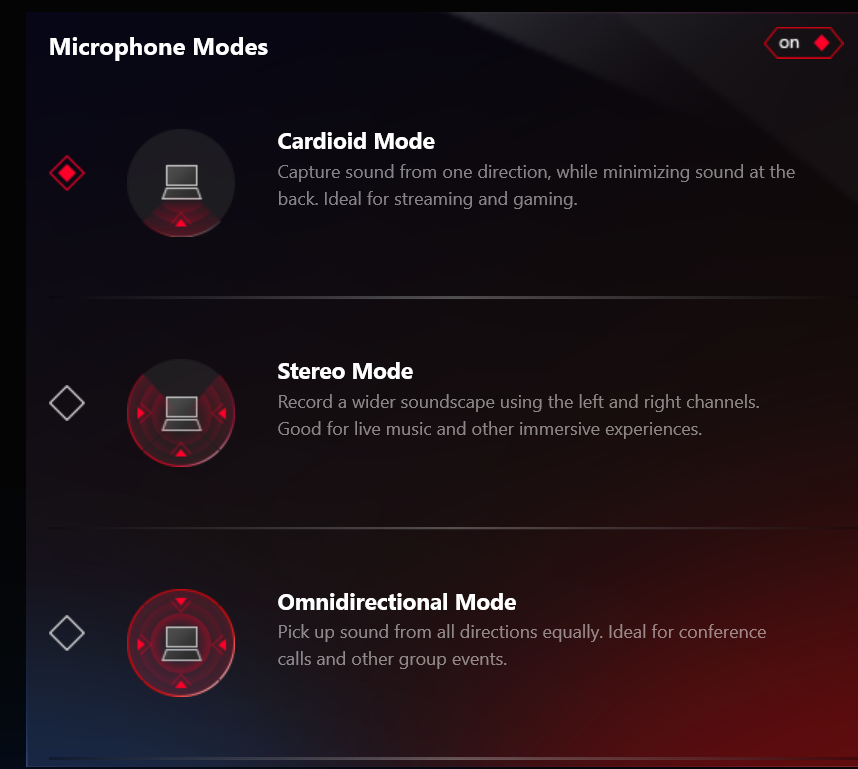 Microphone Modes

on

Cardioid Mode
Capture sound from one direction, while minimizing sound at the back. Ideal for streaming and gaming.

Stereo Mode
Record a wider soundscape using the left and right channels. Good for live music and other immersive experiences.

Omnidirectional Mode
Pick up sound from all directions equally. Ideal for conference calls and other group events.