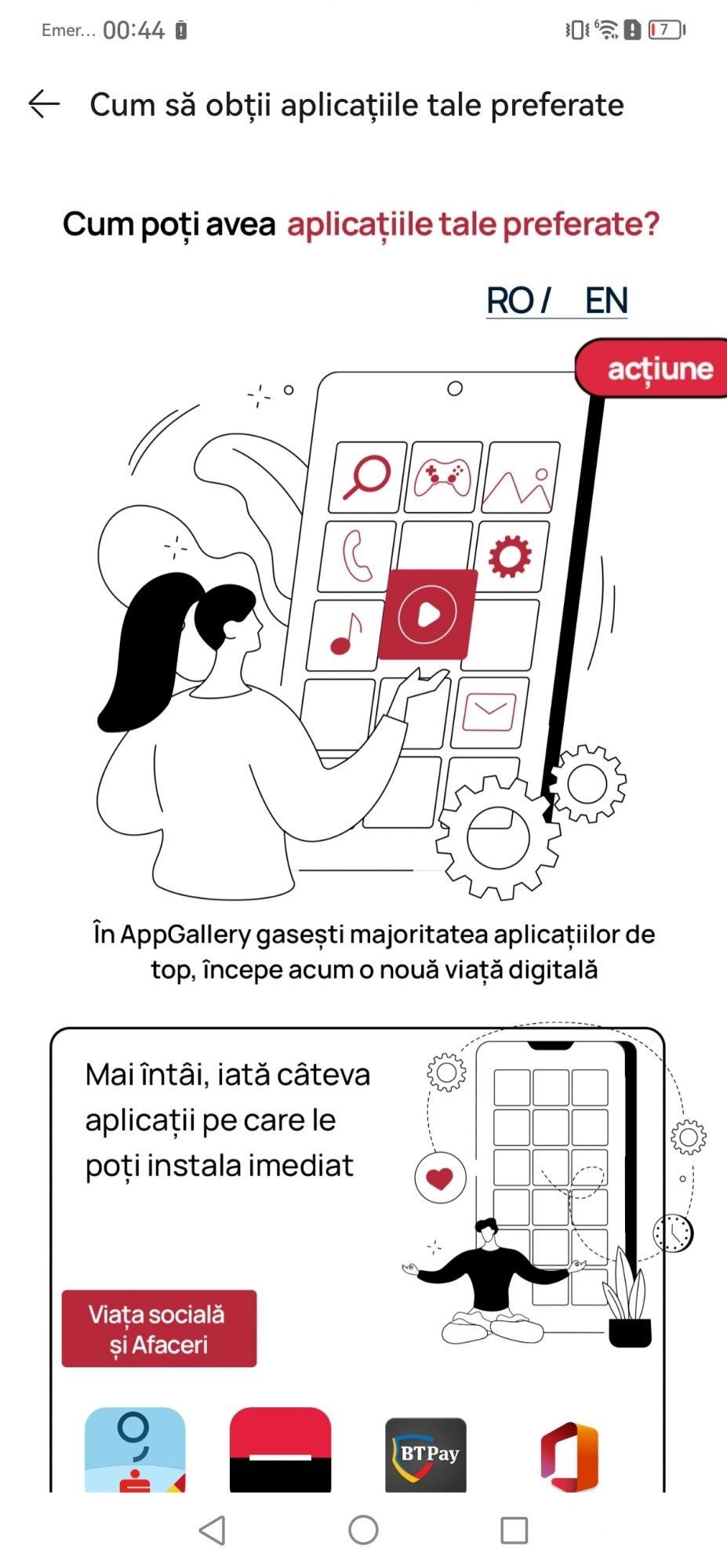 Emer... 00:44

7

Cum să obții aplicațiile tale preferate

Cum poți avea aplicațiile tale preferate?

RO / EN

acțiune

În AppGallery gasești majoritatea aplicațiilor de top, începe acum o nouă viață digitală

Mai întâi, iată câteva aplicații pe care le poți instala imediat

Viața socială și Afaceri

BTPay