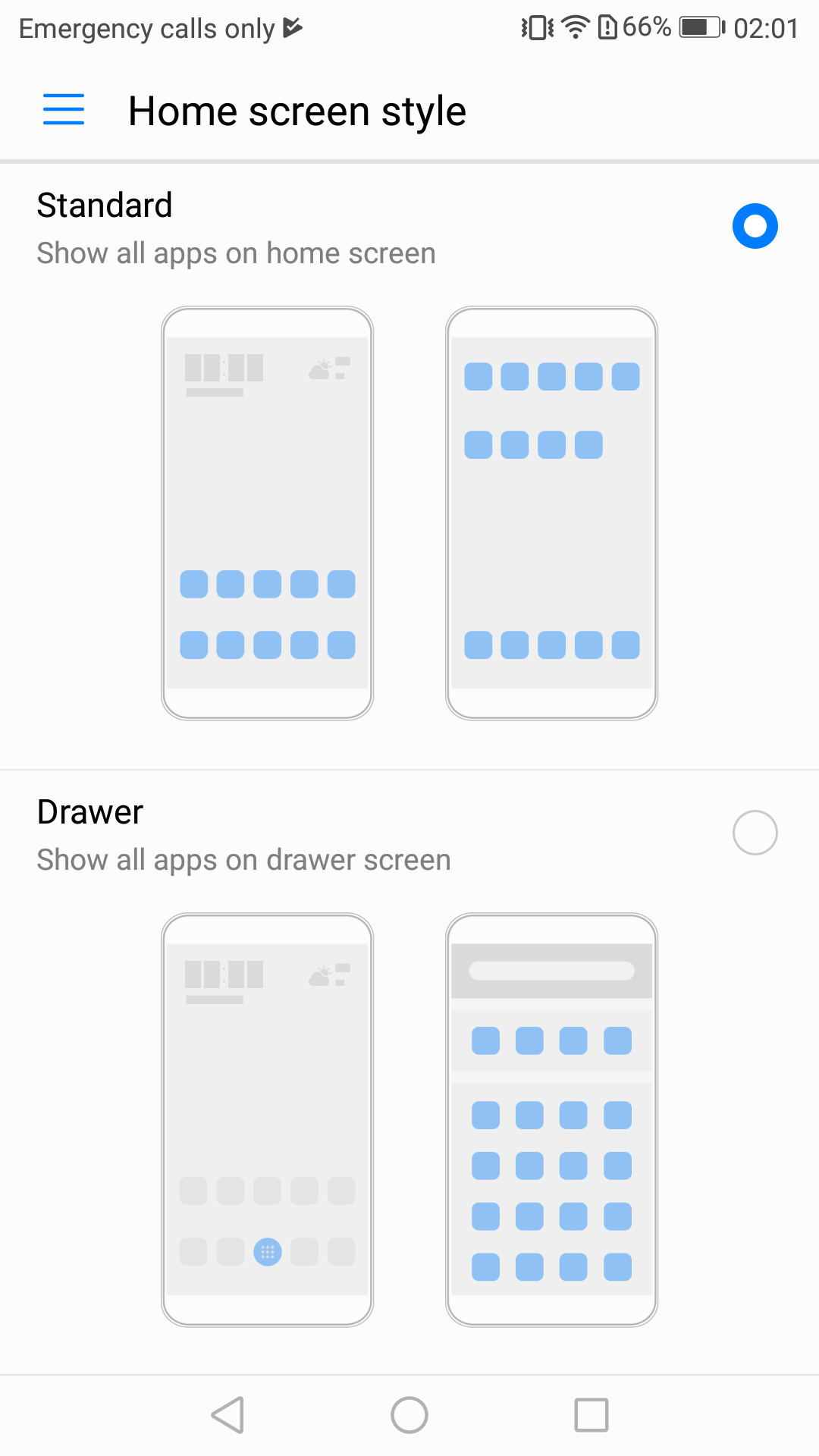 Emergency calls only 66% 02:01

Home screen style

Standard
Show all apps on home screen

Drawer
Show all apps on drawer screen