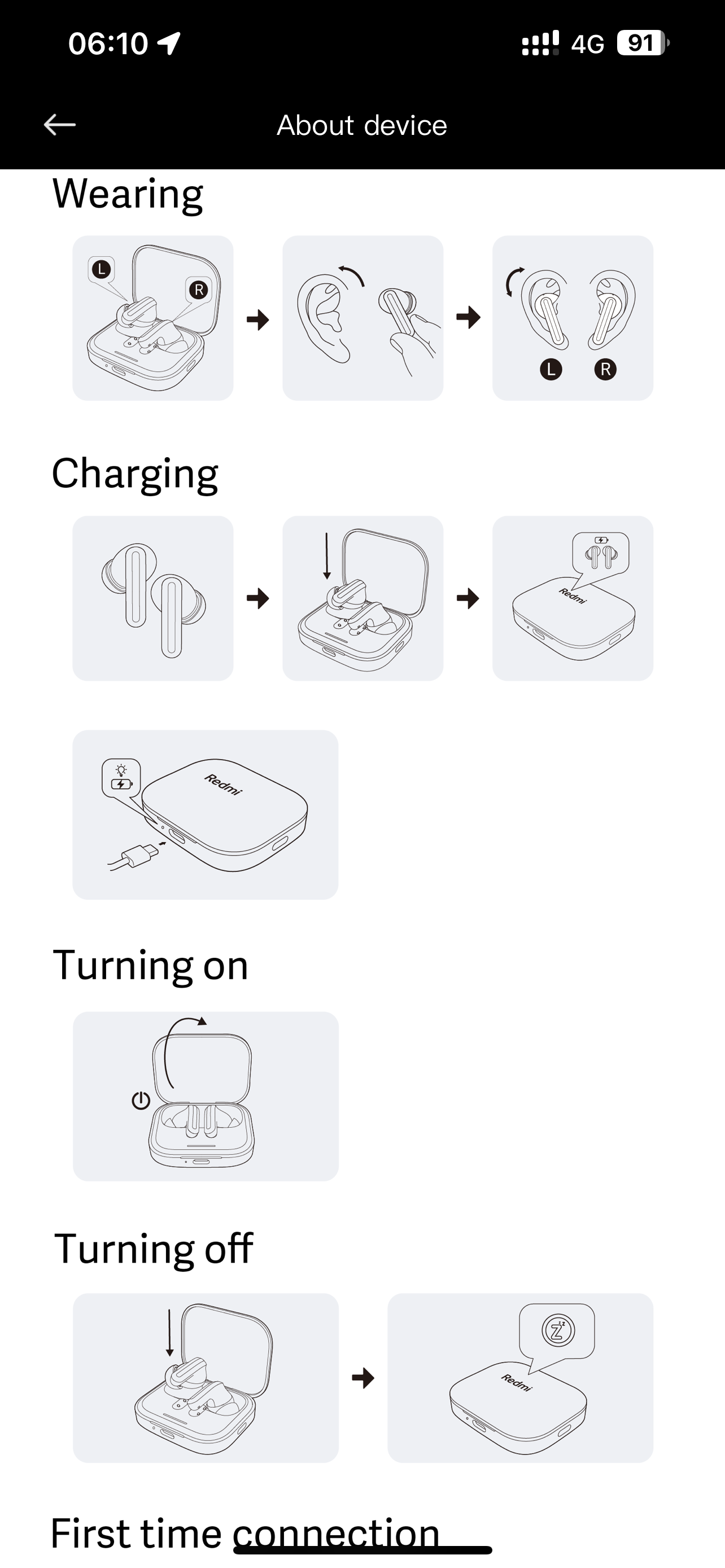 06:10 4G 91

About device

Wearing

L R

L R

Charging

Redmi

Redmi

Turning on

Turning off

Redmi

First time connection