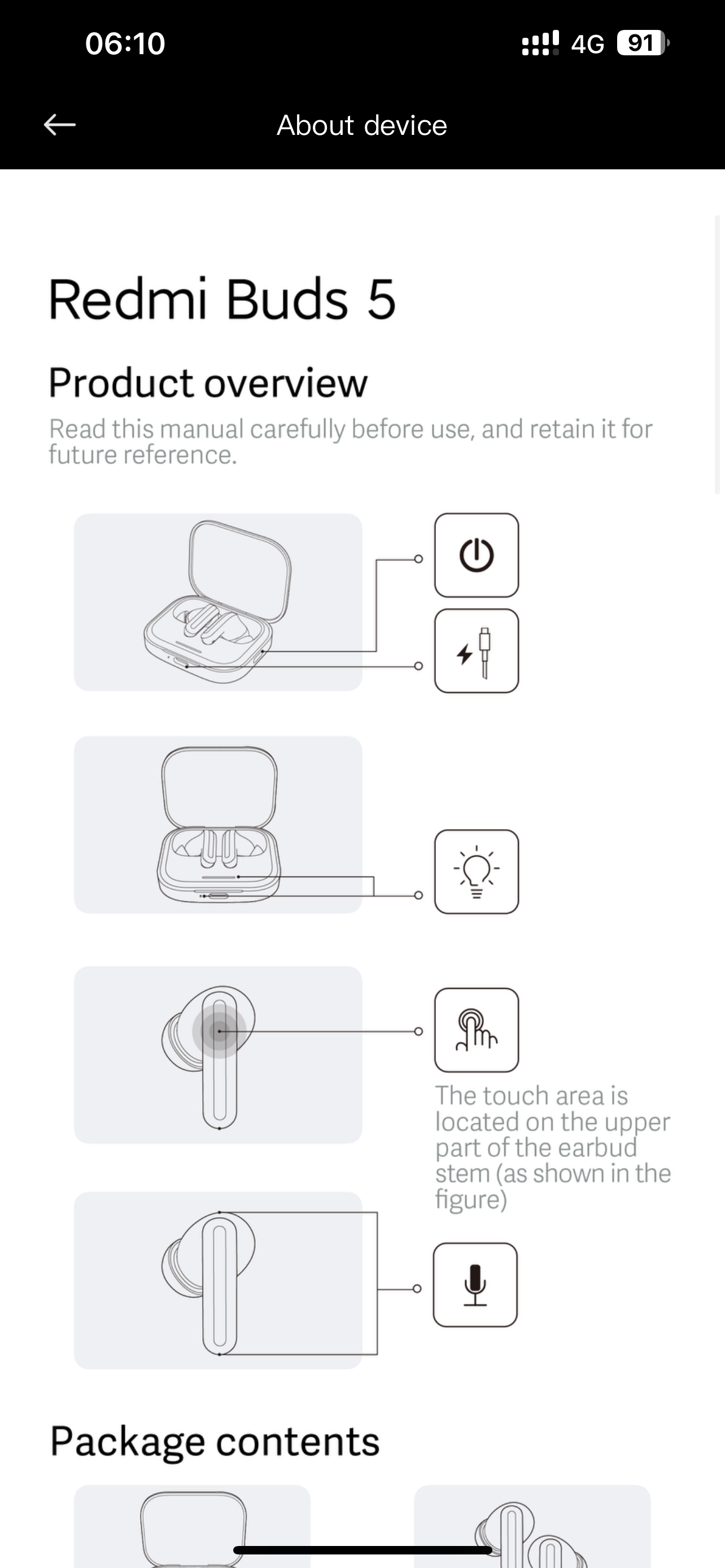 06:10

4G 91

About device

Redmi Buds 5

Product overview

Read this manual carefully before use, and retain it for future reference.

The touch area is located on the upper part of the earbud stem (as shown in the figure)

Package contents