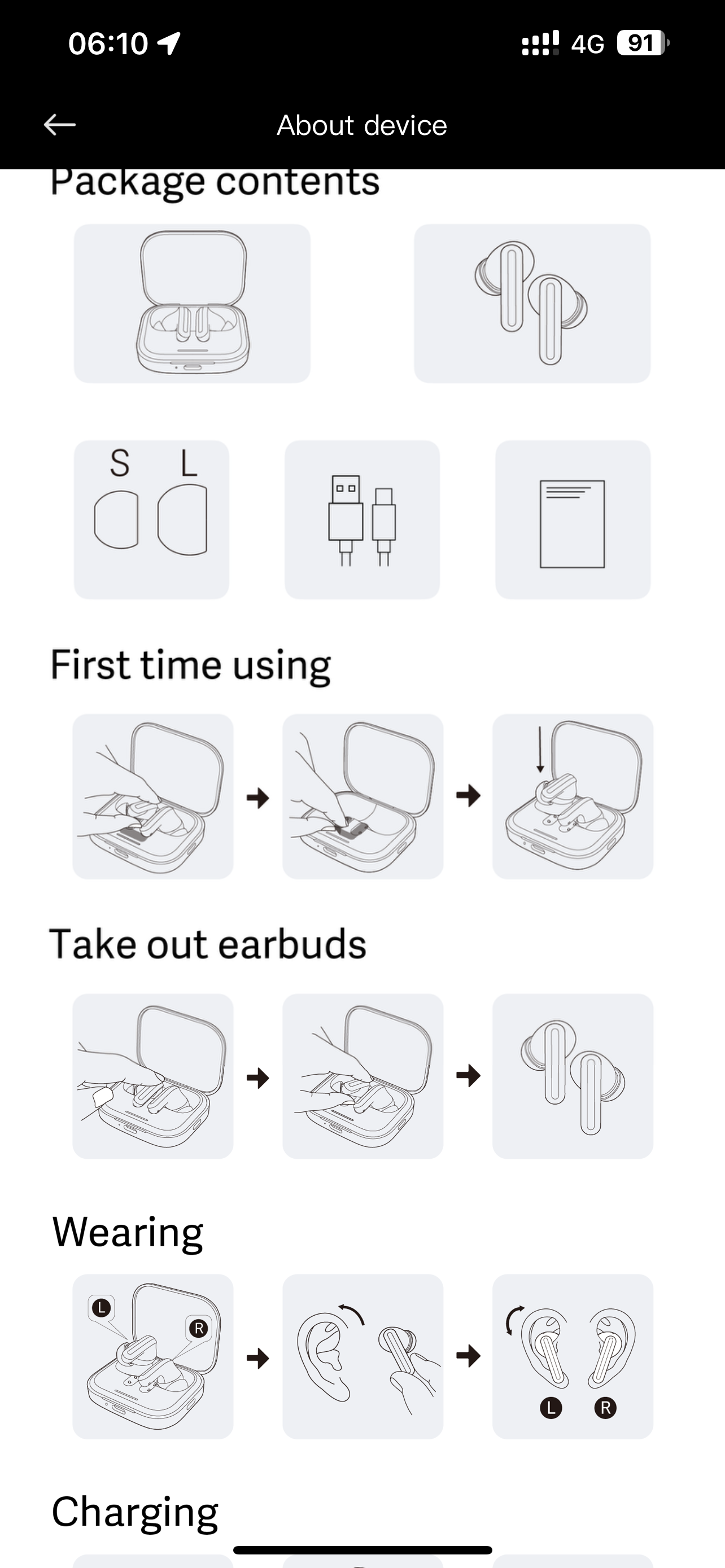 06:10 4G 91

About device

Package contents

S L

First time using

Take out earbuds

Wearing

L R

L R

Charging