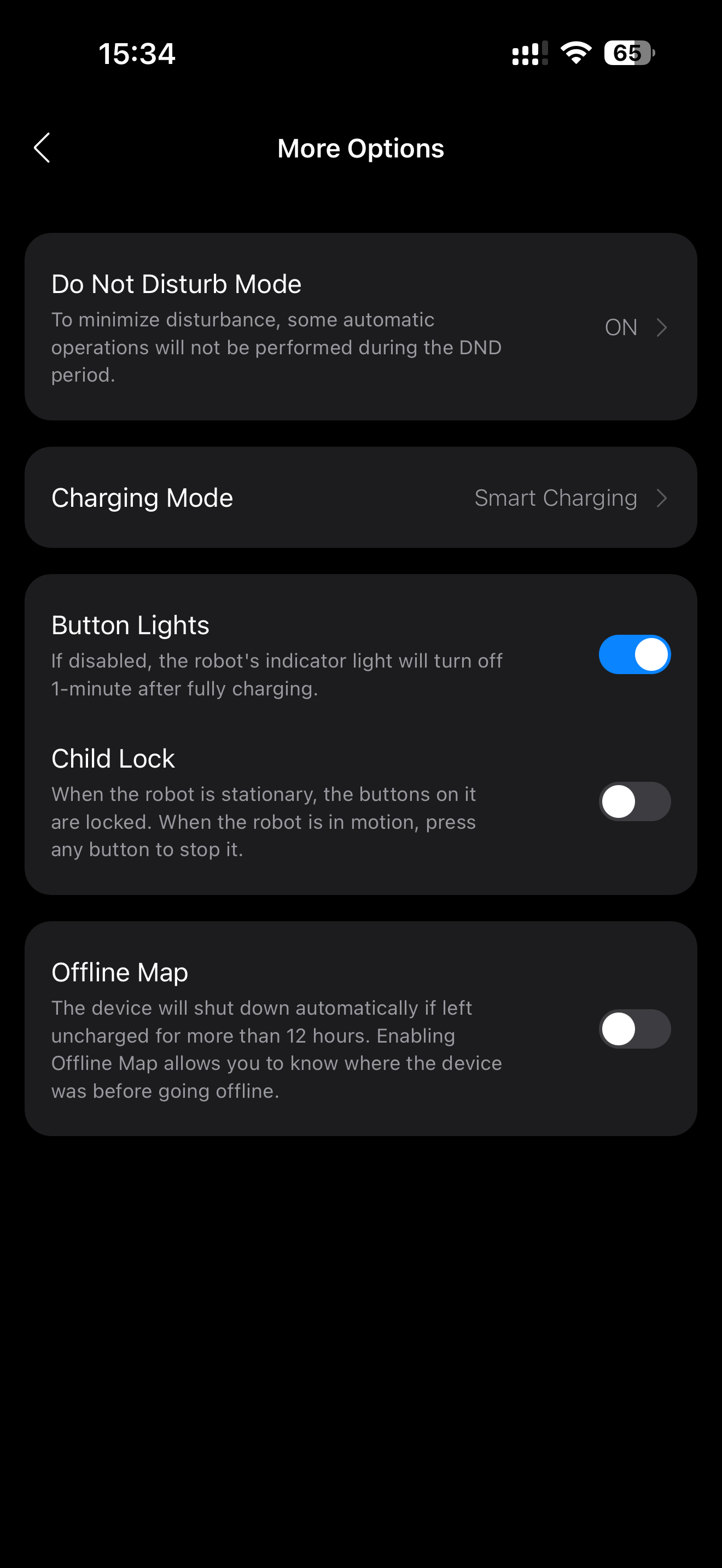 15:34

65

More Options

Do Not Disturb Mode
To minimize disturbance, some automatic operations will not be performed during the DND period.
ON

Charging Mode
Smart Charging

Button Lights
If disabled, the robot's indicator light will turn off 1-minute after fully charging.

Child Lock
When the robot is stationary, the buttons on it are locked. When the robot is in motion, press any button to stop it.

Offline Map
The device will shut down automatically if left uncharged for more than 12 hours. Enabling Offline Map allows you to know where the device was before going offline.